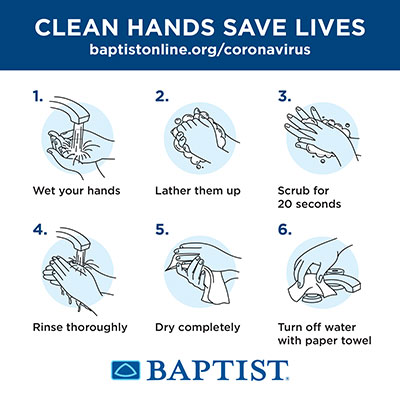 CLEAN HANDS SAVE LIVES
baptistonline.org/coronavirus

1.
Wet your hands

2.
Lather them up

3.
Scrub for 20 seconds

4.
Rinse thoroughly

5.
Dry completely

6.
Turn off water with paper towel

BAPTIST.